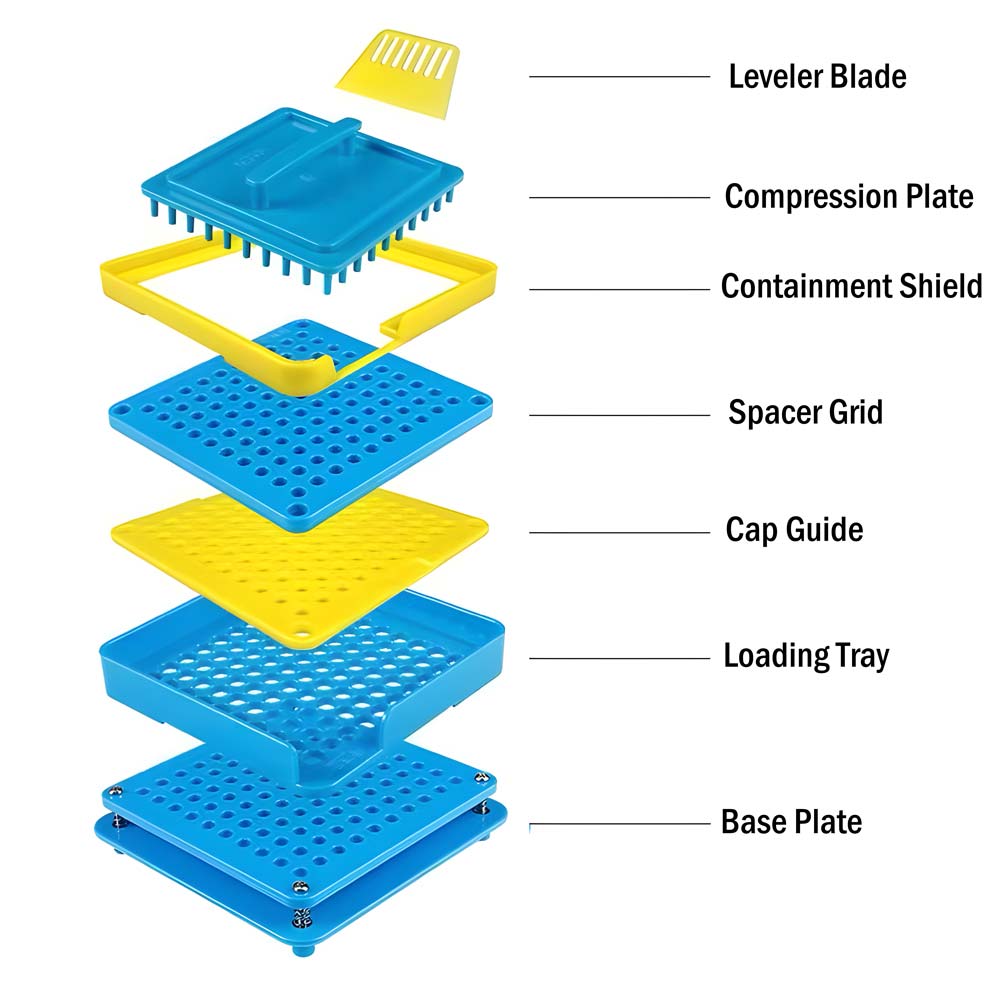 Leveler Blade

Compression Plate

Containment Shield

Spacer Grid

Cap Guide

Loading Tray

Base Plate