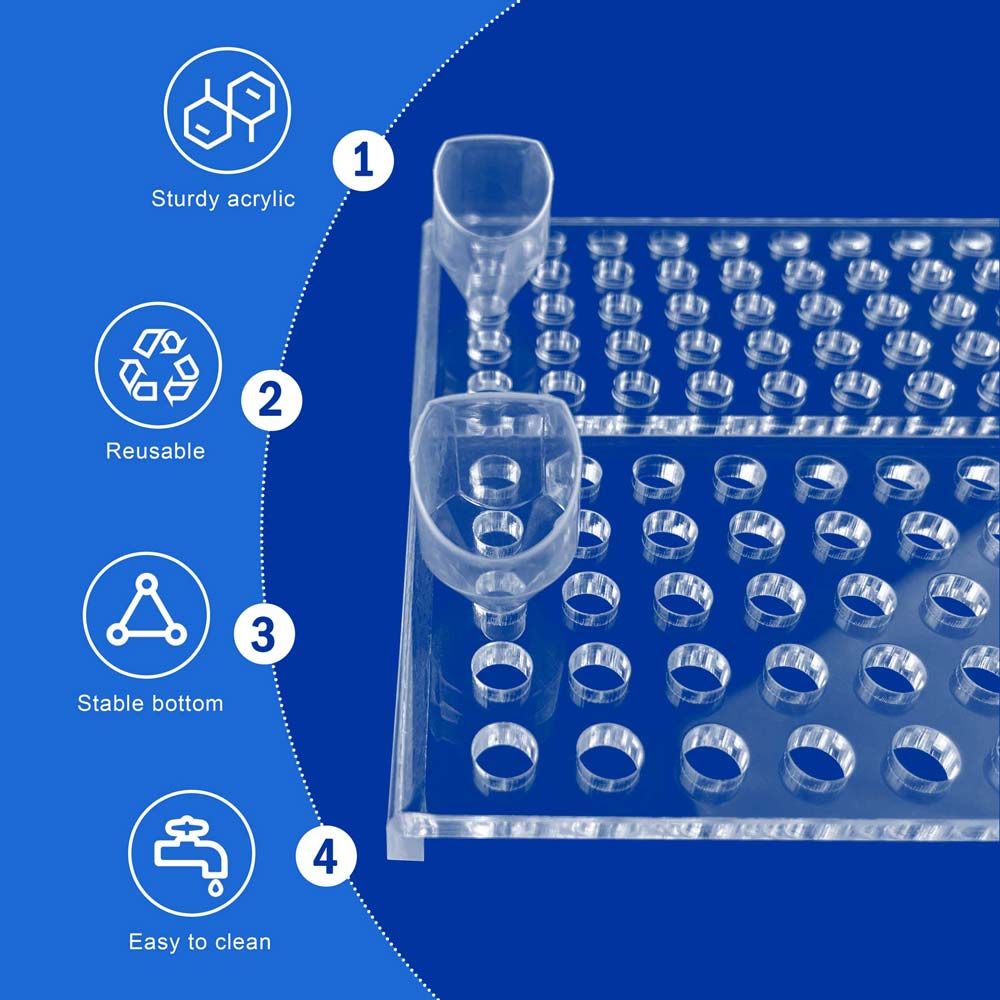 1
Sturdy acrylic

2
Reusable

3
Stable bottom

4
Easy to clean