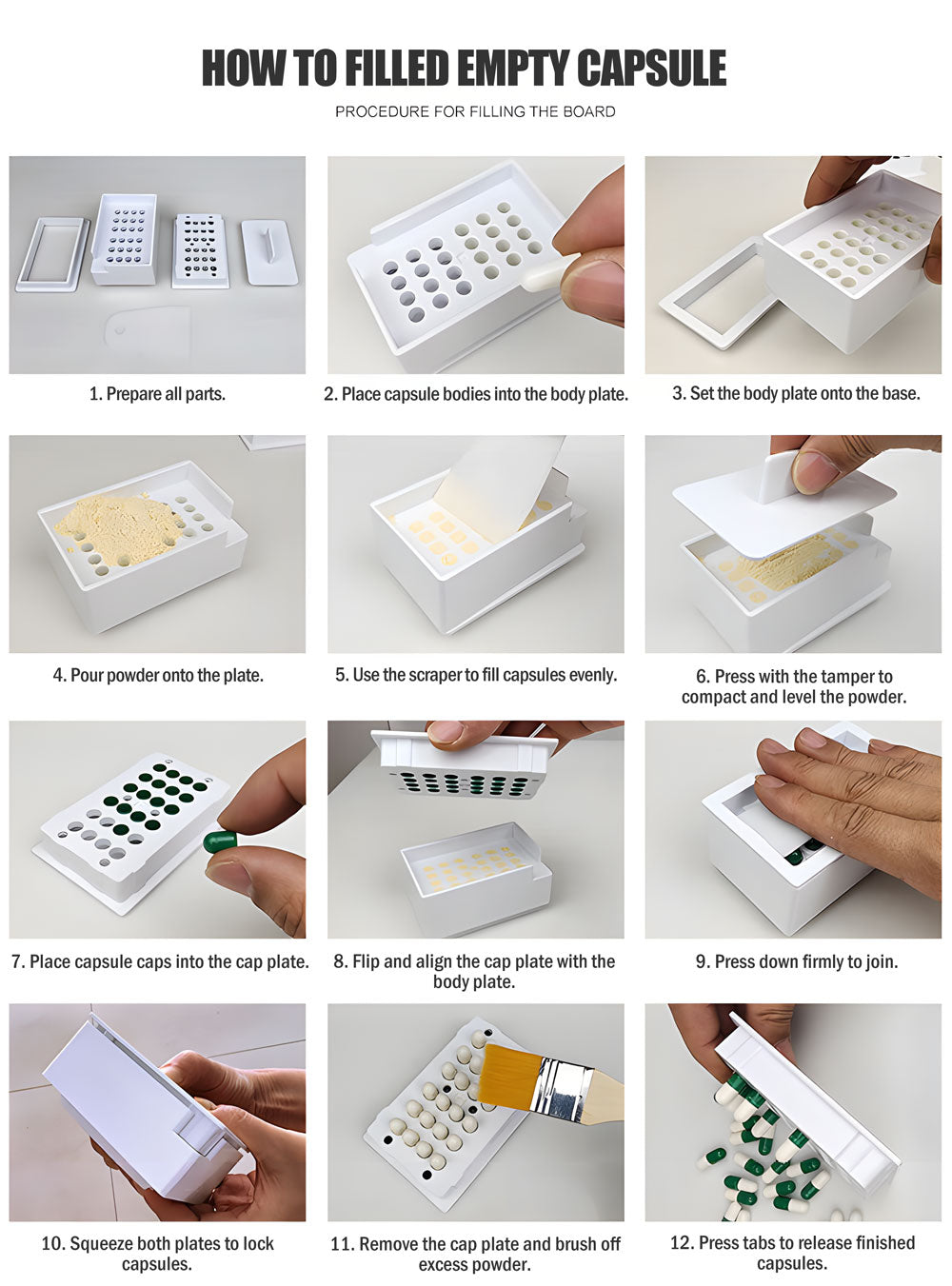 HOW TO FILLED EMPTY CAPSULE

PROCEDURE FOR FILLING THE BOARD

1. Prepare all parts.

2. Place capsule bodies into the body plate.

3. Set the body plate onto the base.

4. Pour powder onto the plate.

5. Use the scraper to fill capsules evenly.

6. Press with the tamper to compact and level the powder.

7. Place capsule caps into the cap plate.

8. Flip and align the cap plate with the body plate.

9. Press down firmly to join.

10. Squeeze both plates to lock capsules.

11. Remove the cap plate and brush off excess powder.

12. Press tabs to release finished capsules.