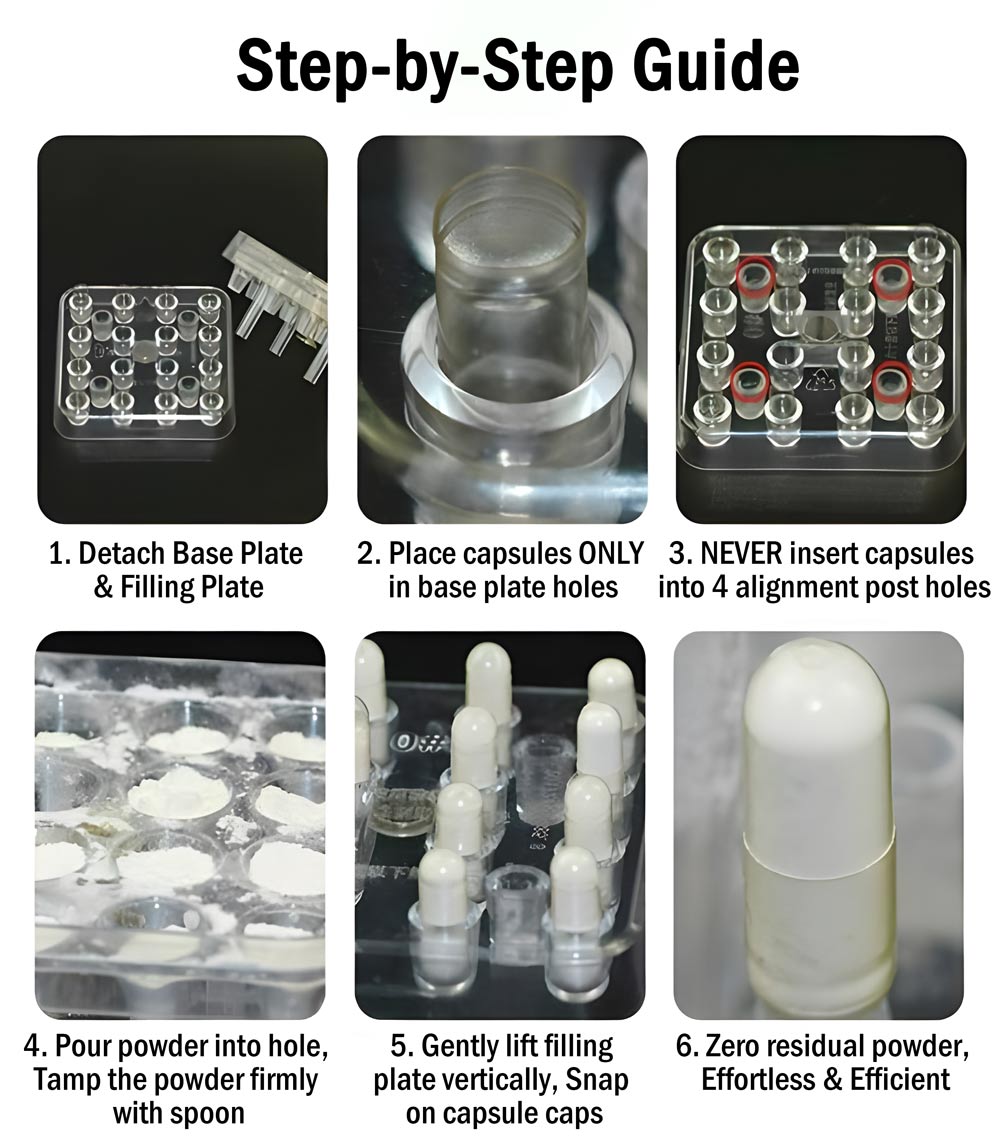 Step-by-Step Guide

1. Detach Base Plate & Filling Plate

2. Place capsules ONLY in base plate holes

3. NEVER insert capsules into 4 alignment post holes

4. Pour powder into hole, Tamp the powder firmly with spoon

5. Gently lift filling plate vertically, Snap on capsule caps

6. Zero residual powder, Effortless & Efficient